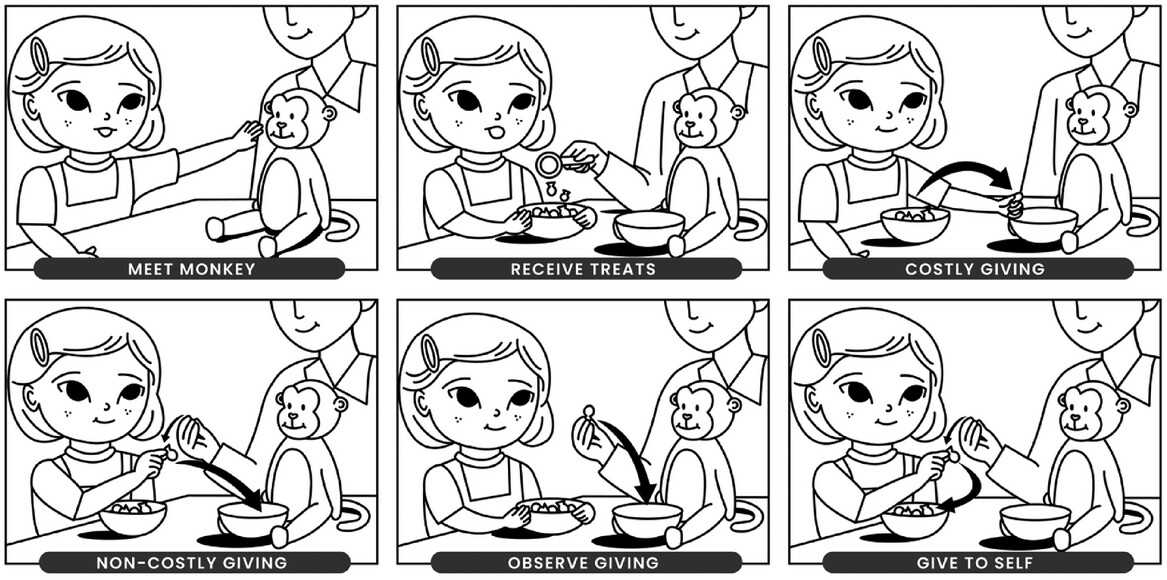 MEET MONKEY

RECEIVE TREATS

COSTLY GIVING

NON-COSTLY GIVING

OBSERVE GIVING

GIVE TO SELF